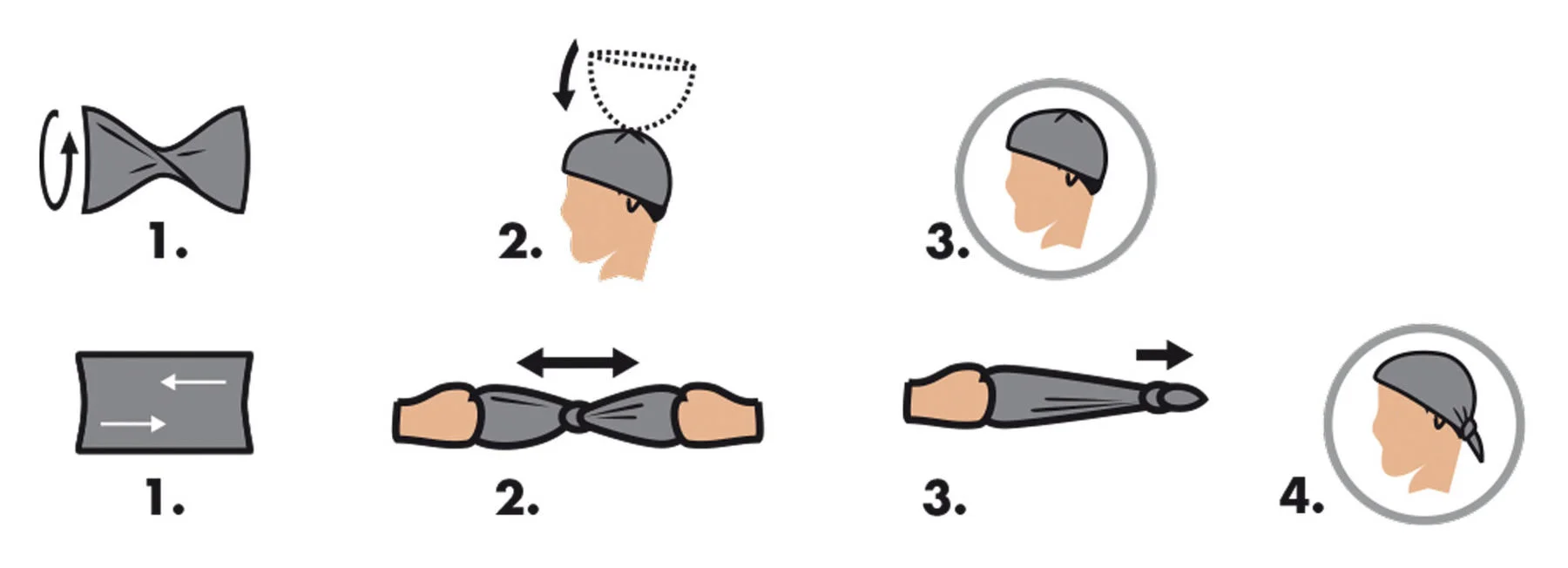 1.

2.

3.

1.

2.

3.

4.